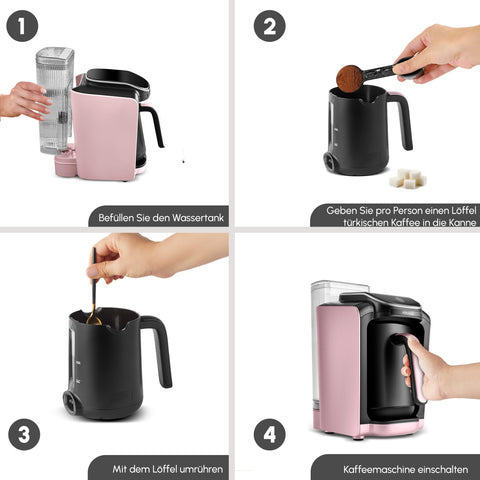 1

Befüllen Sie den Wassertank

2

Geben Sie pro Person einen Löffel türkischen Kaffee in die Kanne

3

Mit dem Löffel umrühren

4

Kaffeemaschine einschalten