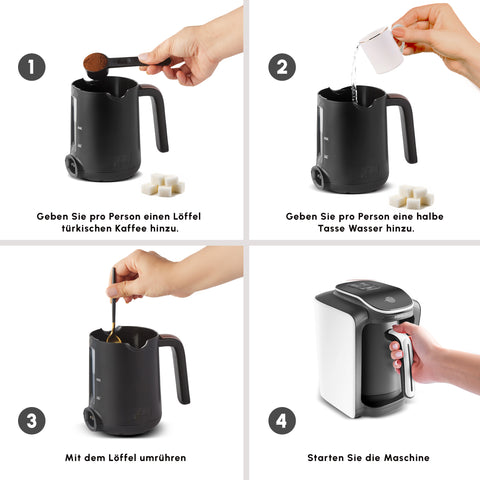 1

Geben Sie pro Person einen Löffel türkischen Kaffee hinzu.

2

Geben Sie pro Person eine halbe Tasse Wasser hinzu.

3

Mit dem Löffel umrühren

4

Starten Sie die Maschine