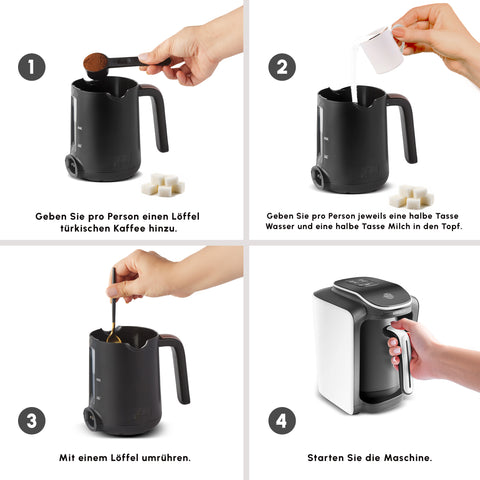 1

Geben Sie pro Person einen Löffel türkischen Kaffee hinzu.

2

Geben Sie pro Person jeweils eine halbe Tasse Wasser und eine halbe Tasse Milch in den Topf.

3

Mit einem Löffel umrühren.

4

Starten Sie die Maschine.