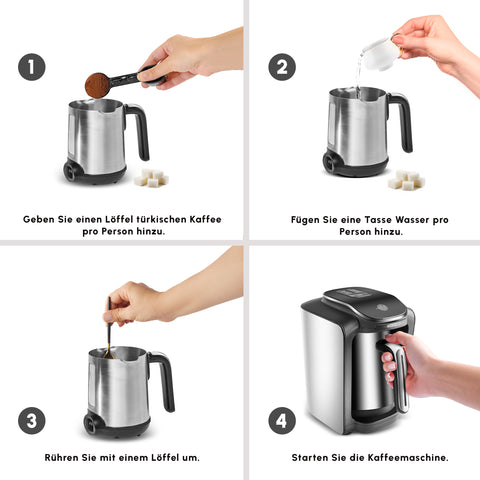 1

Geben Sie einen Löffel türkischen Kaffee pro Person hinzu.

2

Fügen Sie eine Tasse Wasser pro Person hinzu.

3

Rühren Sie mit einem Löffel um.

4

Starten Sie die Kaffeemaschine.