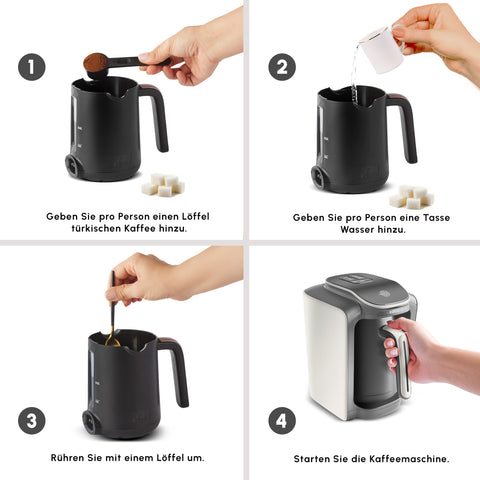 1

Geben Sie pro Person einen Löffel türkischen Kaffee hinzu.

2

Geben Sie pro Person eine Tasse Wasser hinzu.

3

Rühren Sie mit einem Löffel um.

4

Starten Sie die Kaffeemaschine.