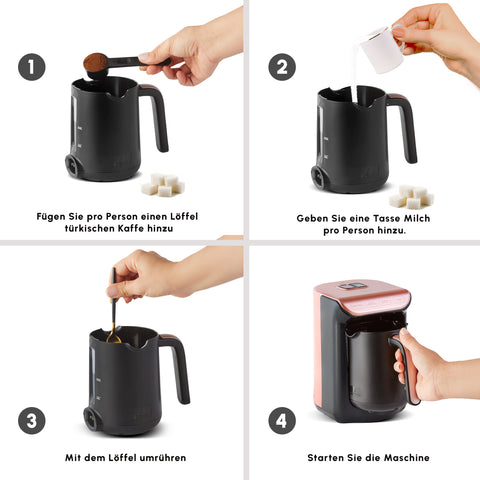 1

Fügen Sie pro Person einen Löffel türkischen Kaffe hinzu

2

Geben Sie eine Tasse Milch pro Person hinzu.

3

Mit dem Löffel umrühren

4

Starten Sie die Maschine