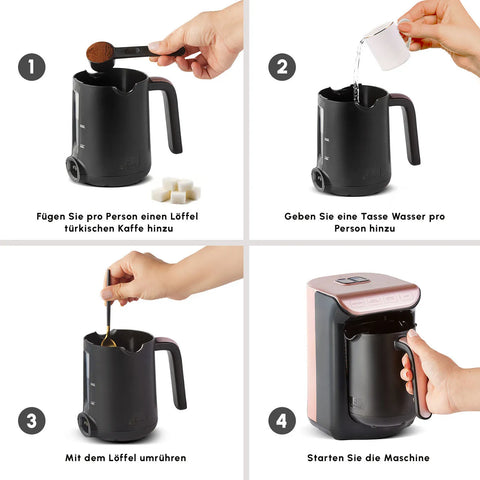 1

Fügen Sie pro Person einen Löffel türkischen Kaffe hinzu

2

Geben Sie eine Tasse Wasser pro Person hinzu

3

Mit dem Löffel umrühren

4

Starten Sie die Maschine