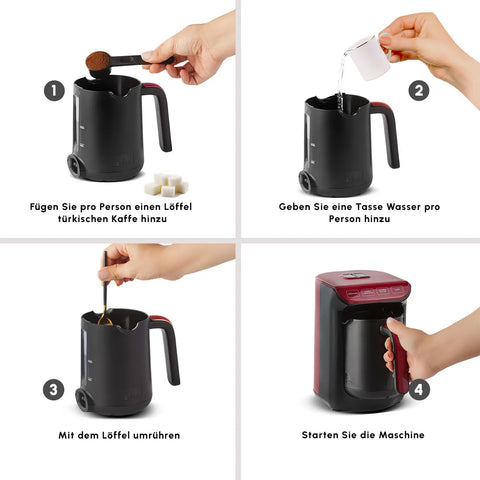 1

Fügen Sie pro Person einen Löffel türkischen Kaffe hinzu

2

Geben Sie eine Tasse Wasser pro Person hinzu

3

Mit dem Löffel umrühren

4

Starten Sie die Maschine