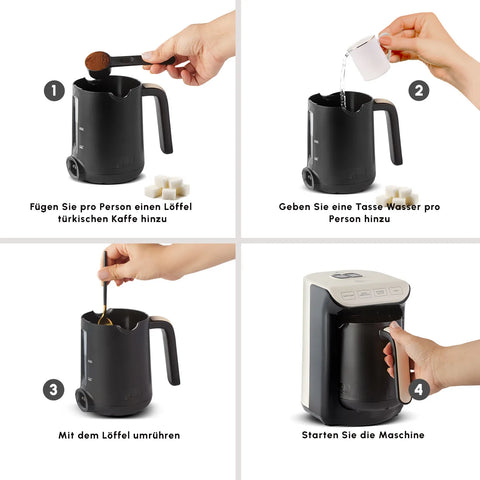 1

Fügen Sie pro Person einen Löffel türkischen Kaffe hinzu

2

Geben Sie eine Tasse Wasser pro Person hinzu

3

Mit dem Löffel umrühren

4

Starten Sie die Maschine