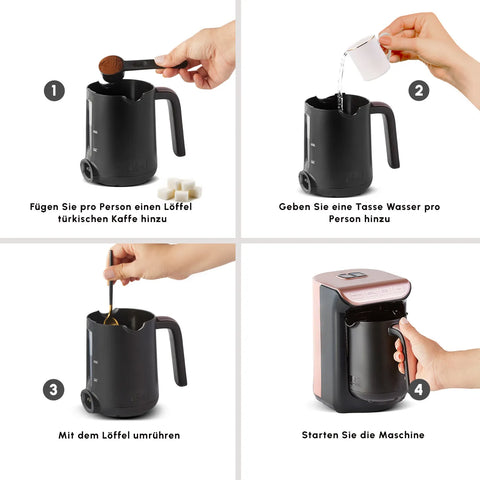 1

Fügen Sie pro Person einen Löffel türkischen Kaffe hinzu

2

Geben Sie eine Tasse Wasser pro Person hinzu

3

Mit dem Löffel umrühren

4

Starten Sie die Maschine