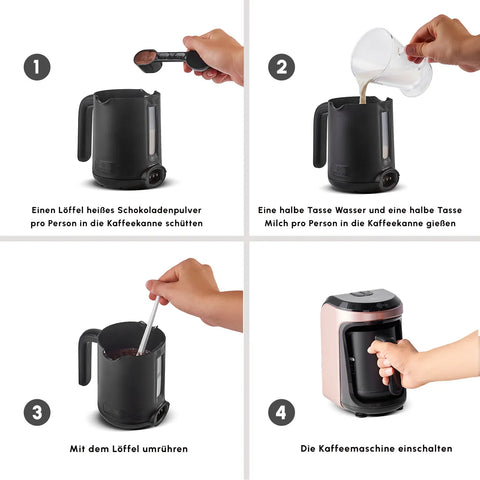 1

Einen Löffel heißes Schokoladenpulver pro Person in die Kaffeekanne schütten

2

Eine halbe Tasse Wasser und eine halbe Tasse Milch pro Person in die Kaffeekanne gießen

3

Mit dem Löffel umrühren

4

Die Kaffeemaschine einschalten