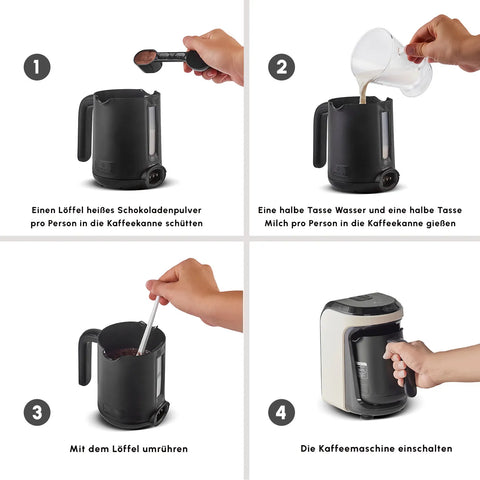 1

Einen Löffel heißes Schokoladenpulver pro Person in die Kaffeekanne schütten

2

Eine halbe Tasse Wasser und eine halbe Tasse Milch pro Person in die Kaffeekanne gießen

3

Mit dem Löffel umrühren

4

Die Kaffeemaschine einschalten