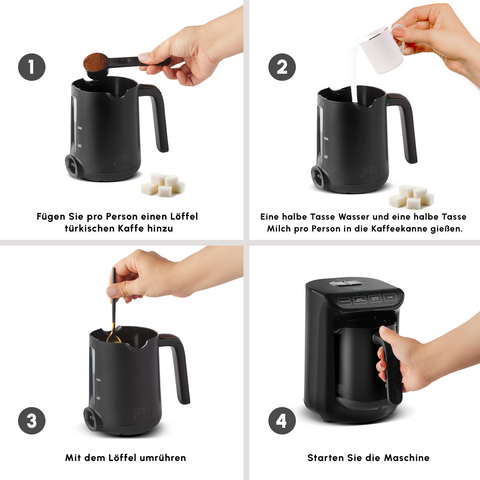 1

Fügen Sie pro Person einen Löffel türkischen Kaffe hinzu

2

Eine halbe Tasse Wasser und eine halbe Tasse Milch pro Person in die Kaffeekanne gießen.

3

Mit dem Löffel umrühren

4

Starten Sie die Maschine